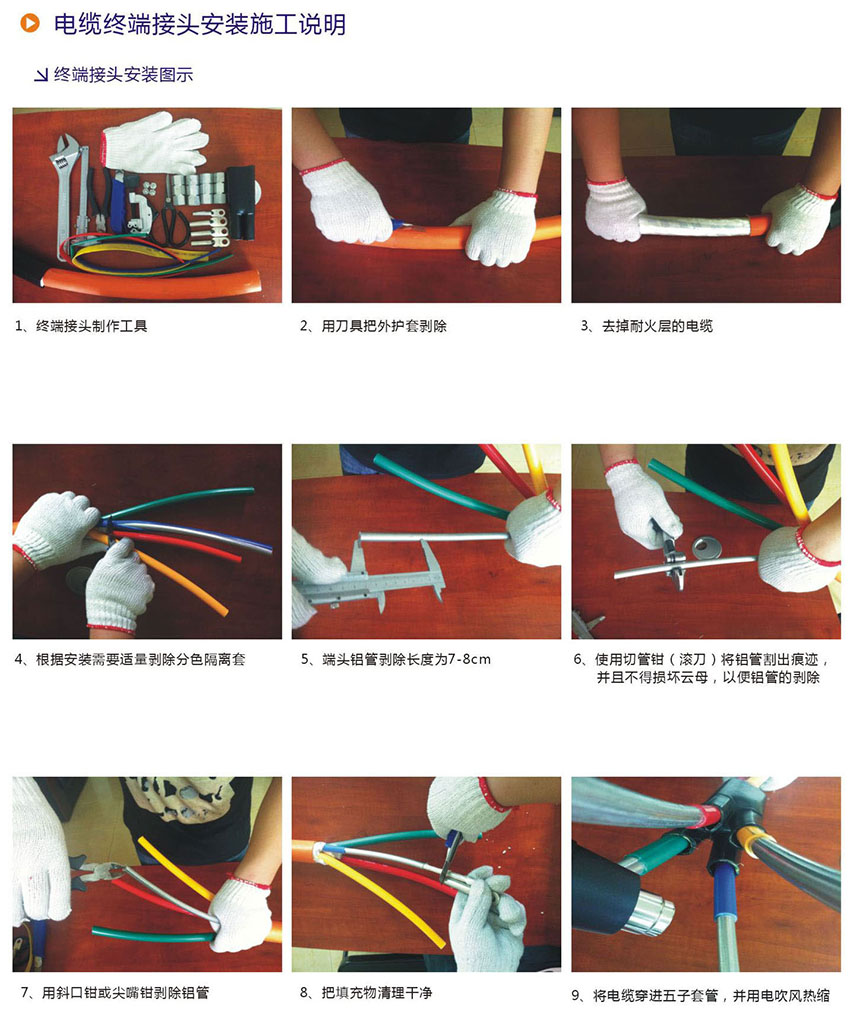 电缆终端接头安装施工说明

终端接头安装图示

1、终端接头制作工具

2、用刀具把外护套剥除

3、去掉耐火层的电缆

4、根据安装需要适量剥除分色隔离套

5、端头铝管剥除长度为7-8cm

6、使用切管钳（滚刀）将铝管割出痕迹，并且不得损坏云母，以便铝管的剥除

7、用斜口钳或尖嘴钳剥除铝管

8、把填充物清理干净

9、将电缆穿进五子套管，并用电吹风热缩