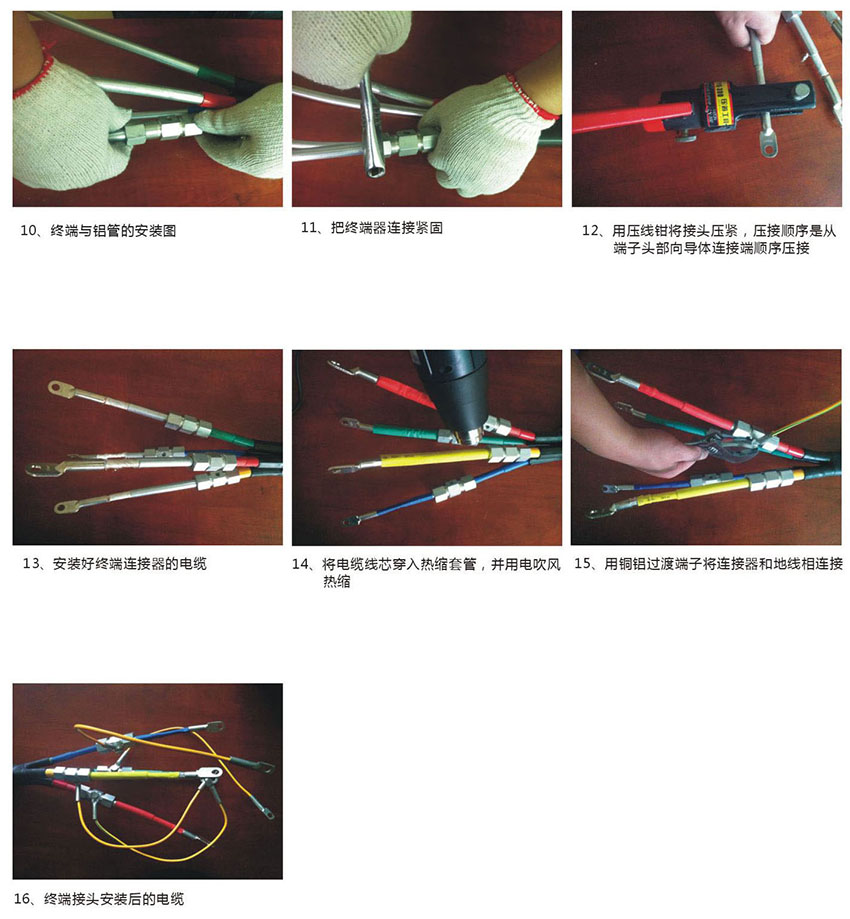 10、终端与铝管的安装图

11、把终端器连接紧固

12、用压线钳将接头压紧，压接顺序是从端子头部向导体连接端顺序压接

13、安装好终端连接器的电缆

14、将电缆线芯穿入热缩套管，并用电吹风热缩

15、用铜铝过渡端子将连接器和地线相连接

16、终端接头安装后的电缆